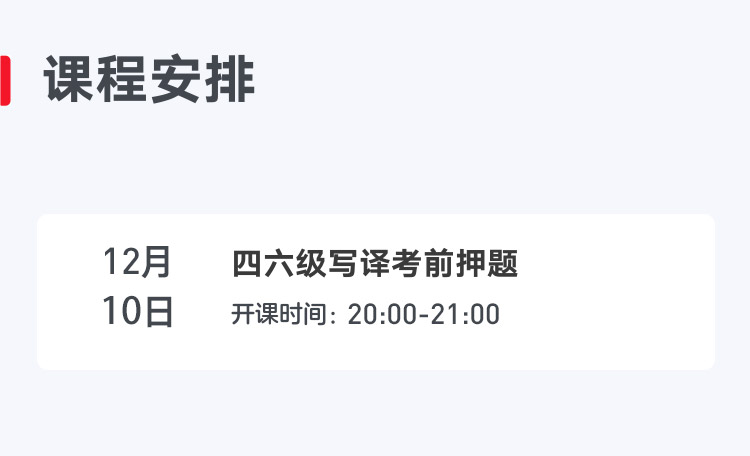 课程安排

12月
10日

四六级写译考前押题
开课时间：20:00-21:00