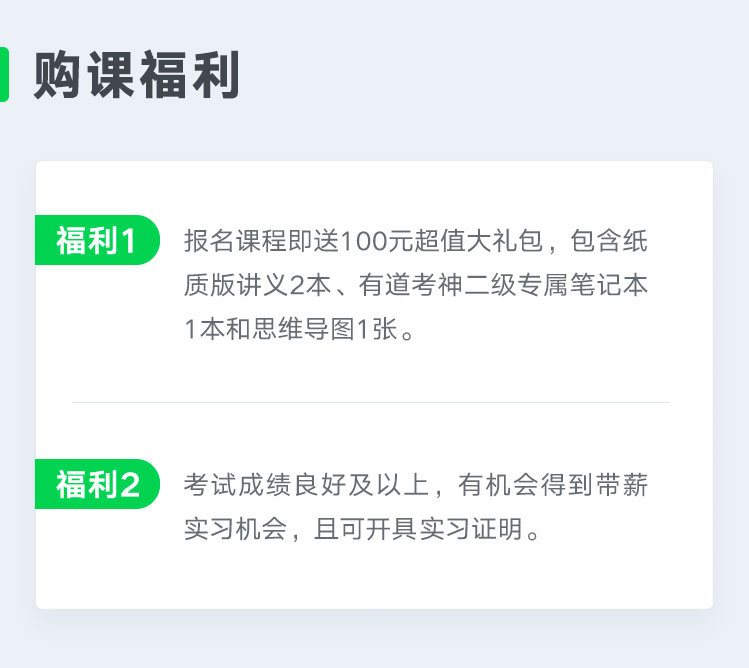 购课福利

福利1

报名课程即送100元超值大礼包，包含纸质版讲义2本、有道考神二级专属笔记本1本和思维导图1张。

福利2

考试成绩良好及以上，有机会得到带薪实习机会，且可开具实习证明。