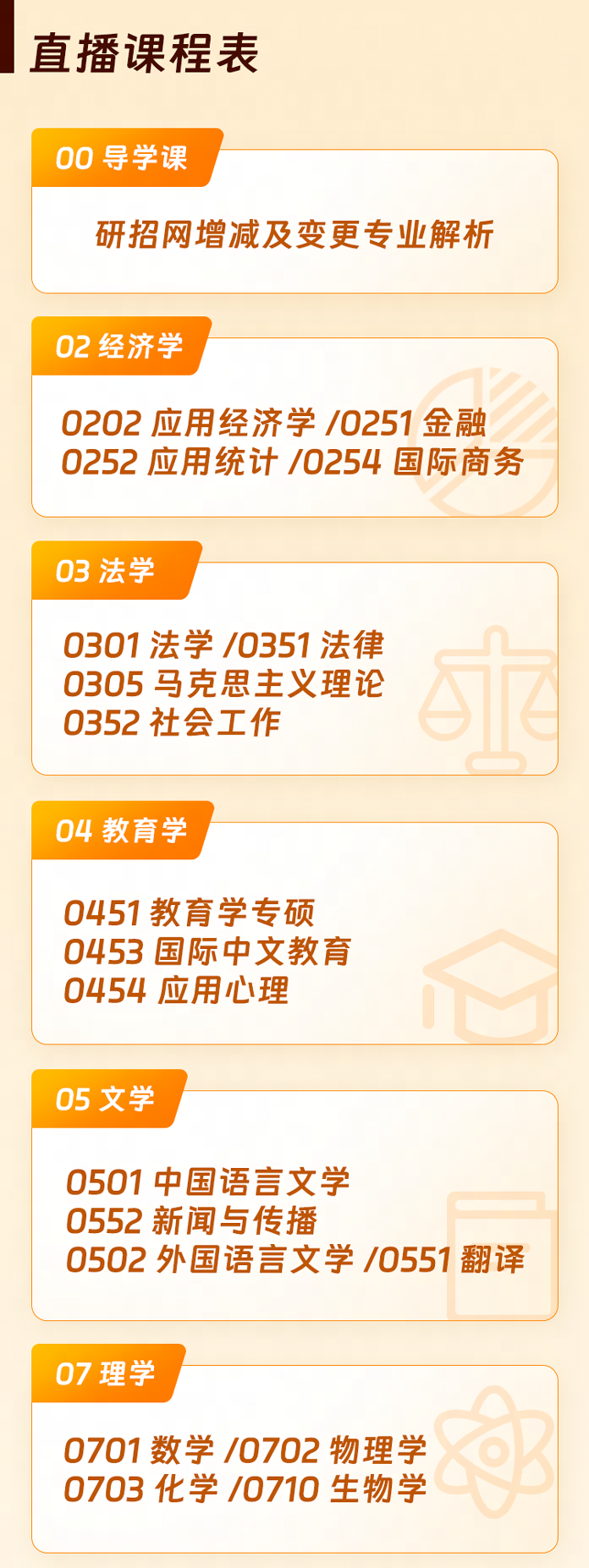 直播课程表

00 导学课

研招网增减及变更专业解析

02 经济学

0202 应用经济学 /0251 金融
0252 应用统计 /0254 国际商务

03 法学

0301 法学 /0351 法律
0305 马克思主义理论
0352 社会工作

04 教育学

0451 教育学专硕
0453 国际中文教育
0454 应用心理

05 文学

0501 中国语言文学
0552 新闻与传播
0502 外国语言文学 /0551 翻译

07 理学

0701 数学 /0702 物理学
0703 化学 /0710 生物学