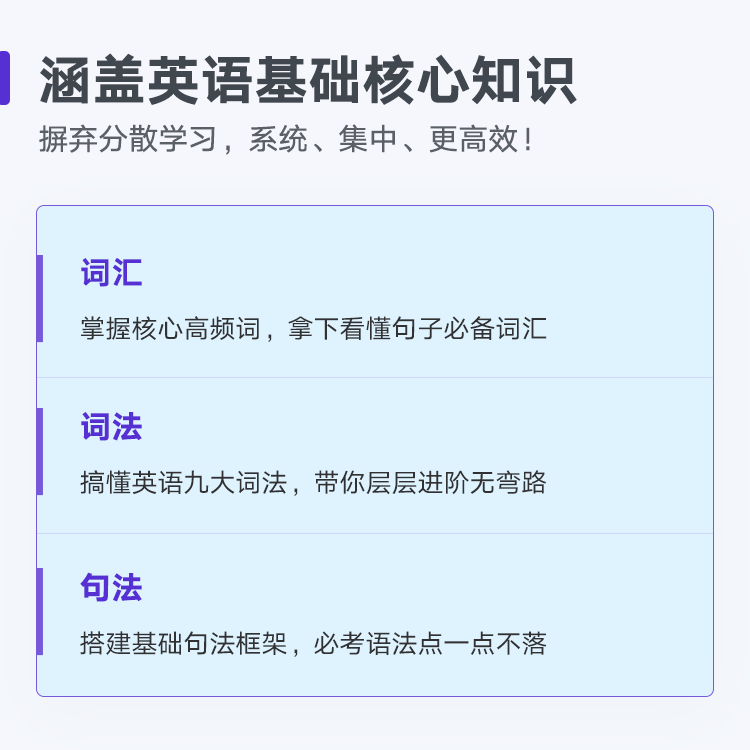 涵盖英语基础核心知识

摒弃分散学习，系统、集中、更高效！

词汇

掌握核心高频词，拿下看懂句子必备词汇

词法

搞懂英语九大词法，带你层层进阶无弯路

句法

搭建基础句法框架，必考语法点一点不落