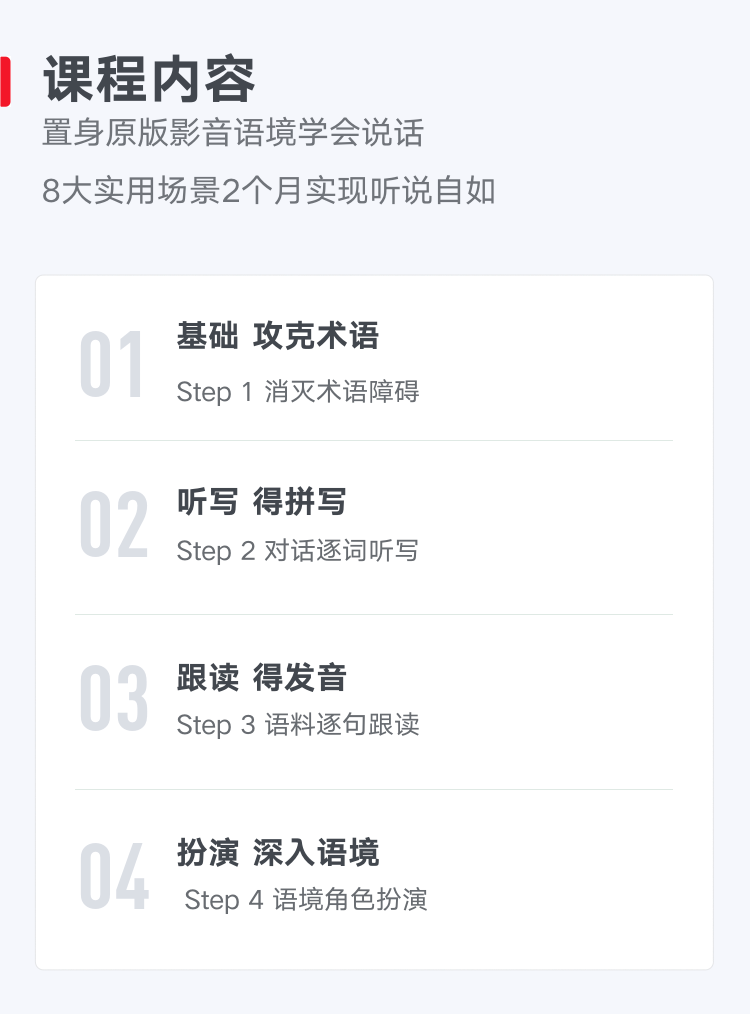 课程内容

置身原版影音语境学会说话

8大实用场景2个月实现听说自如

01

基础 攻克术语

Step 1 消灭术语障碍

02

听写 得拼写

Step 2 对话逐词听写

03

跟读 得发音

Step 3 语料逐句跟读

04

扮演 深入语境

Step 4 语境角色扮演