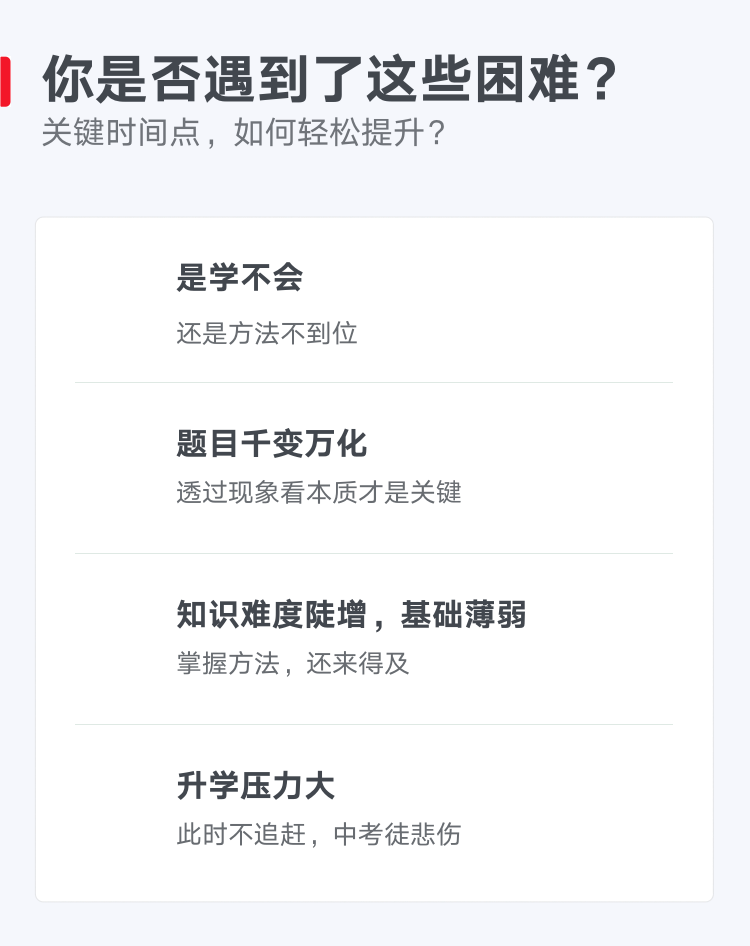 你是否遇到了这些困难？
关键时间点，如何轻松提升？

是学不会
还是方法不到位

题目千变万化
透过现象看本质才是关键

知识难度陡增，基础薄弱
掌握方法，还来得及

升学压力大
此时不追赶，中考徒悲伤