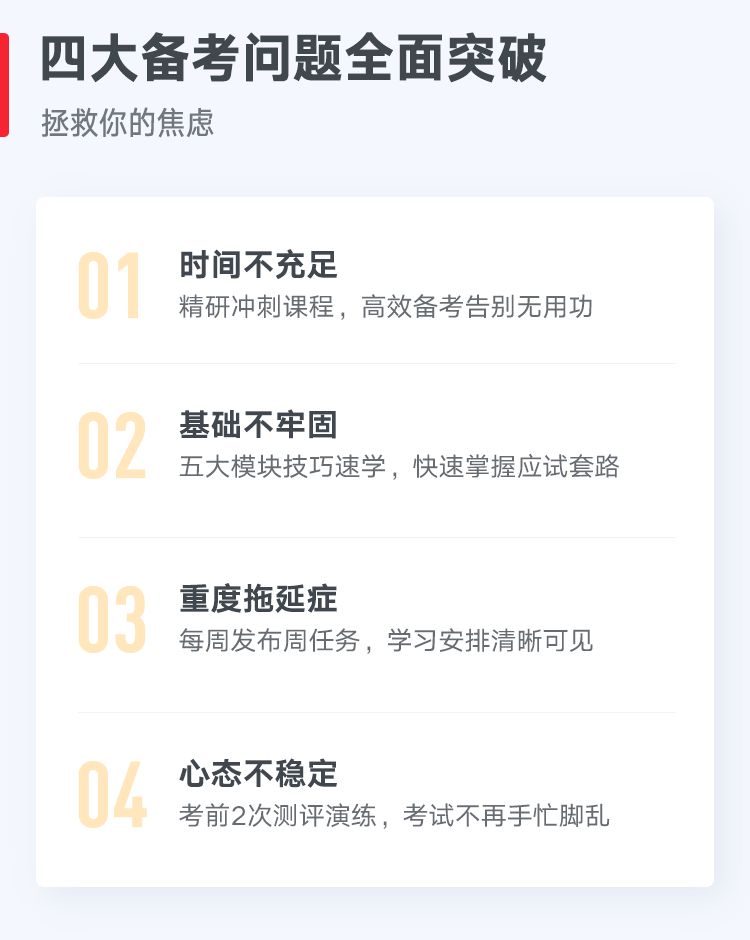 四大备考问题全面突破

拯救你的焦虑

01

时间不充足

精研冲刺课程，高效备考告别无用功

02

基础不牢固

五大模块技巧速学，快速掌握应试套路

03

重度拖延症

每周发布周任务，学习安排清晰可见

04

心态不稳定

考前2次测评演练，考试不再手忙脚乱