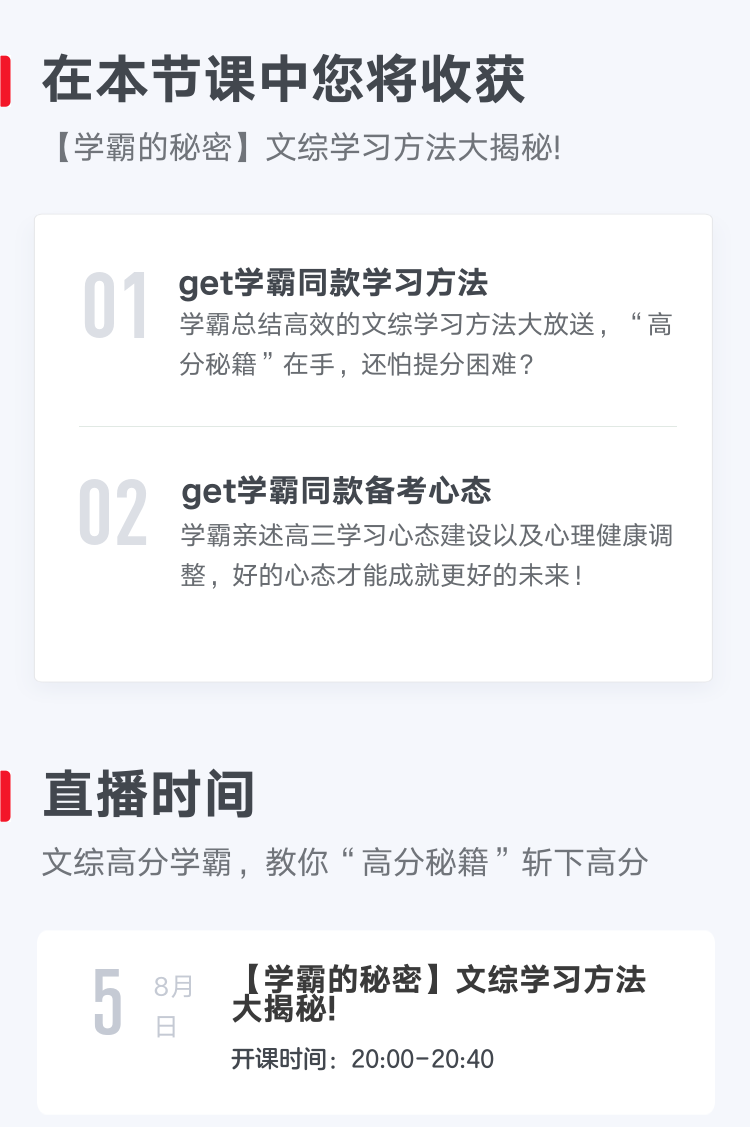 在本节课中您将收获

【学霸的秘密】文综学习方法大揭秘!

01

get学霸同款学习方法

学霸总结高效的文综学习方法大放送，“高分秘籍”在手，还怕提分困难？

02

get学霸同款备考心态

学霸亲述高三学习心态建设以及心理健康调整，好的心态才能成就更好的未来！

直播时间

文综高分学霸，教你“高分秘籍”斩下高分

5

8月
日

【学霸的秘密】文综学习方法大揭秘!

开课时间：20:00-20:40