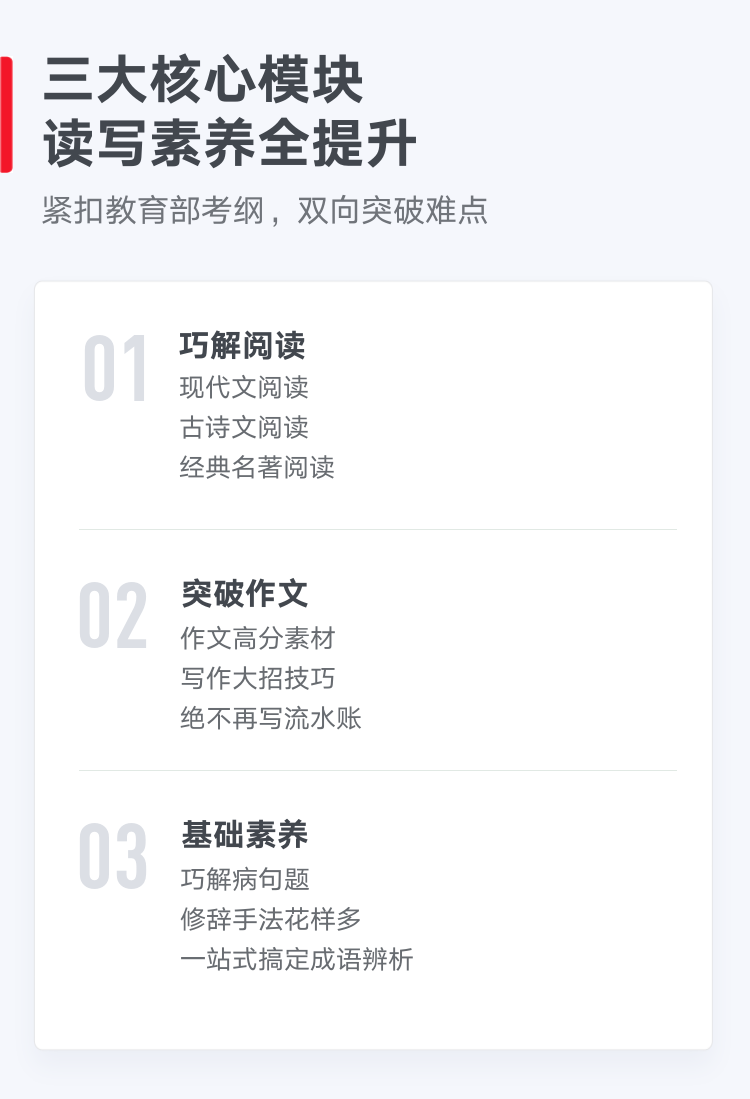 三大核心模块
读写素养全提升

紧扣教育部考纲，双向突破难点

01
巧解阅读
现代文阅读
古诗文阅读
经典名著阅读

02
突破作文
作文高分素材
写作大招技巧
绝不再写流水账

03
基础素养
巧解病句题
修辞手法花样多
一站式搞定成语辨析