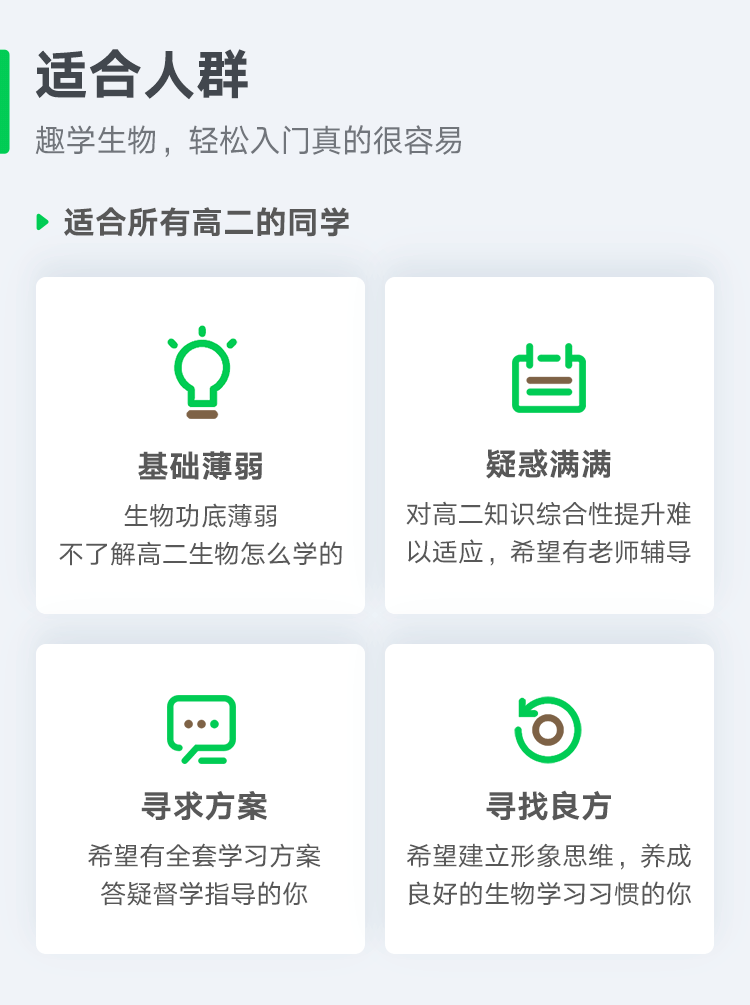 适合人群

趣学生物，轻松入门真的很容易

适合所有高二的同学

基础薄弱

生物功底薄弱
不了解高二生物怎么学的

疑惑满满

对高二知识综合性提升难以适应，希望有老师辅导

寻求方案

希望有全套学习方案
答疑督学指导的你

寻找良方

希望建立形象思维，养成良好的生物学习习惯的你