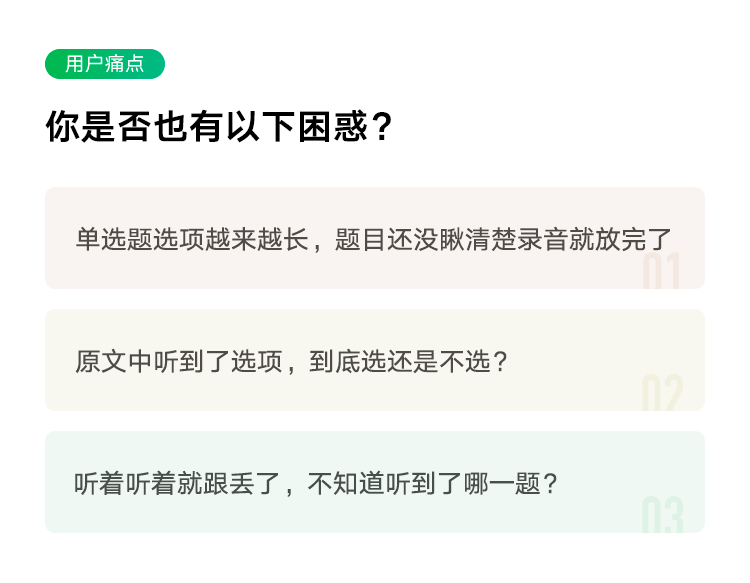 用户痛点

你是否也有以下困惑？

单选题选项越来越长，题目还没瞅清楚录音就放完了

01

原文中听到了选项，到底选还是不选？

02

听着听着就跟丢了，不知道听到了哪一题？

03