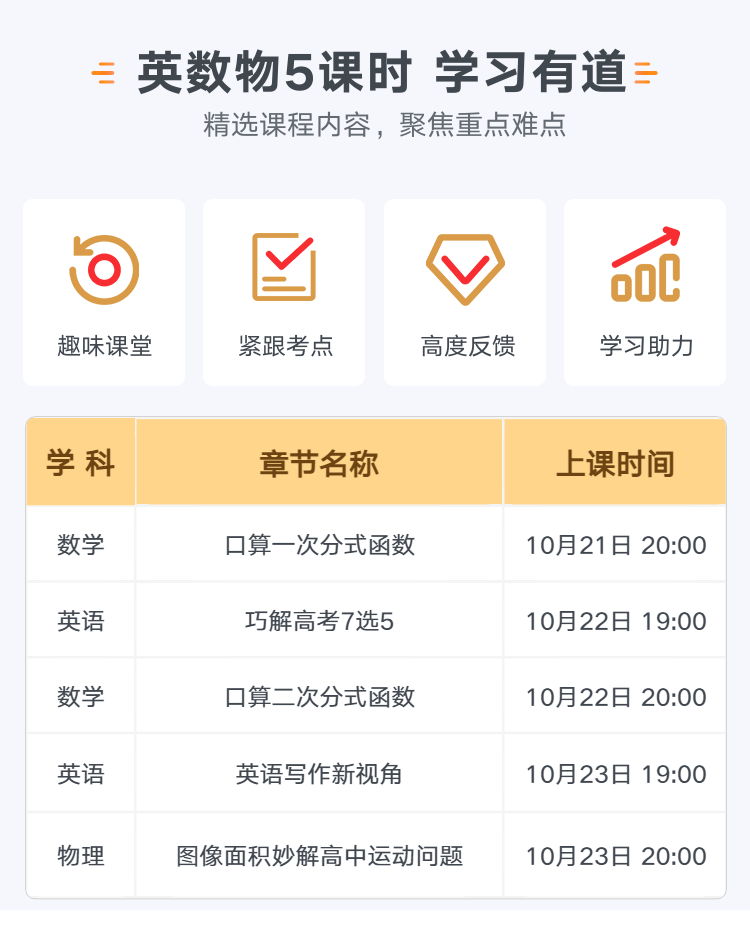 英数物5课时 学习有道

精选课程内容，聚焦重点难点

趣味课堂

紧跟考点

高度反馈

学习助力

| 学 科 | 章节名称 | 上课时间 |
|---|---|---|
| 数学 | 口算一次分式函数 | 10月21日 20:00 |
| 英语 | 巧解高考7选5 | 10月22日 19:00 |
| 数学 | 口算二次分式函数 | 10月22日 20:00 |
| 英语 | 英语写作新视角 | 10月23日 19:00 |
| 物理 | 图像面积妙解高中运动问题 | 10月23日 20:00 |