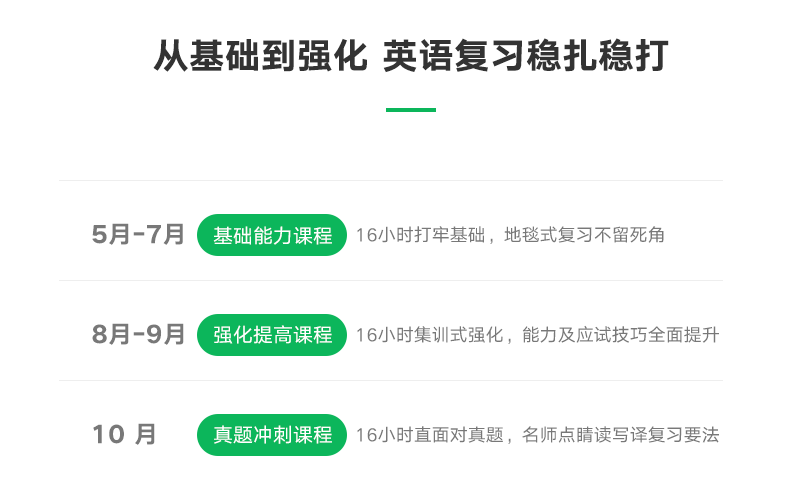 从基础到强化 英语复习稳扎稳打

5月-7月 基础能力课程 16小时打牢基础，地毯式复习不留死角

8月-9月 强化提高课程 16小时集训式强化，能力及应试技巧全面提升

10 月 真题冲刺课程 16小时直面对真题，名师点睛读写译复习要法